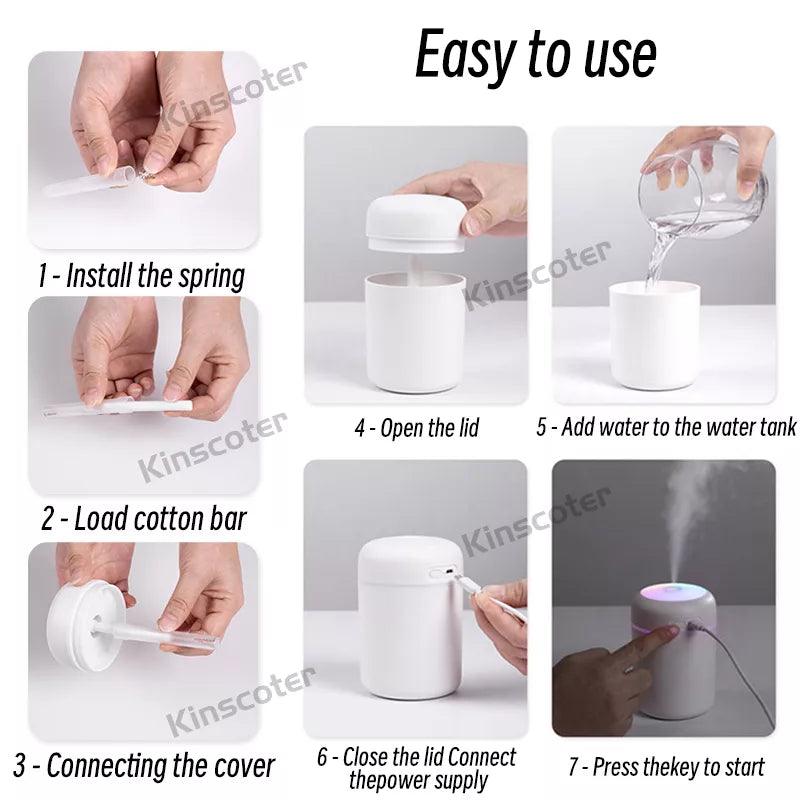 Easy to use

Kinscoter

1 - Install the spring

Kinscoter

2 - Load cotton bar

Kinscoter

3 - Connecting the cover

Kinscoter

4 - Open the lid

5 - Add water to the water tank

Kinscoter

6 - Close the lid Connect thepower supply

7 - Press thekey to start